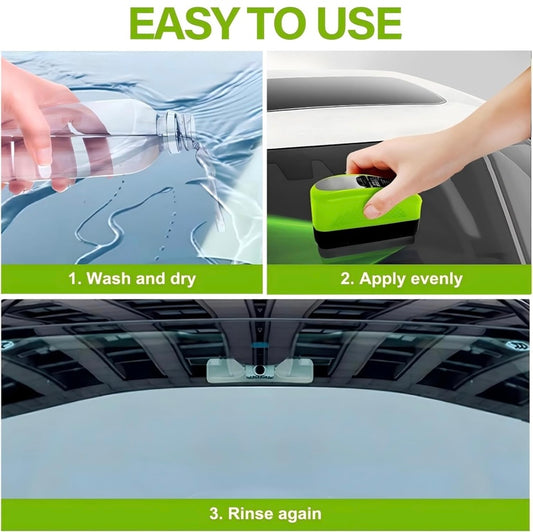 EASY TO USE

1. Wash and dry

2. Apply evenly

3. Rinse again